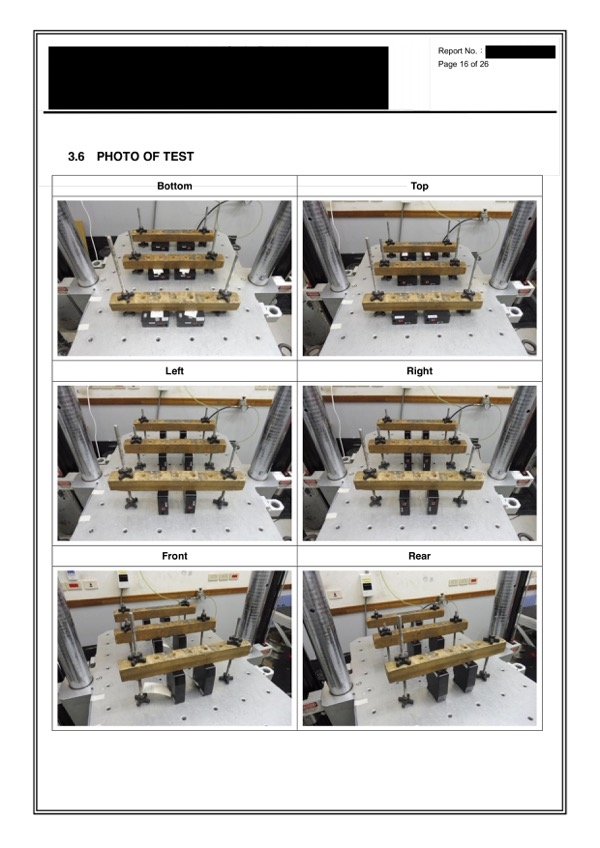 Report No. :
Page 16 of 26

3.6 PHOTO OF TEST

| Bottom | Top |
|---|---|
| | |
| Left | Right |
| | |
| Front | Rear |
| | |